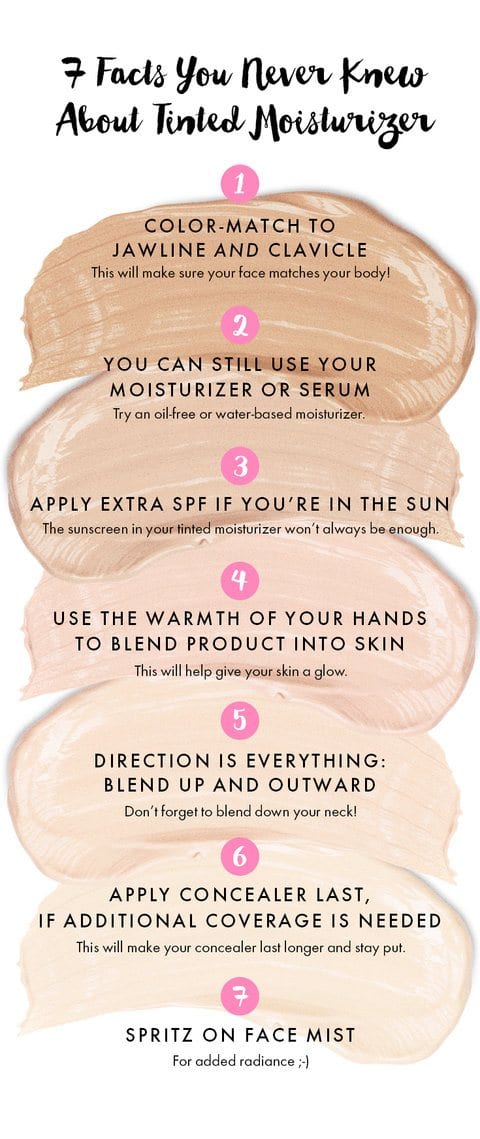 7 Facts You Never Knew About Tinted Moisturizer

1

COLOR-MATCH TO JAWLINE AND CLAVICLE

This will make sure your face matches your body!

2

YOU CAN STILL USE YOUR MOISTURIZER OR SERUM

Try an oil-free or water-based moisturizer.

3

APPLY EXTRA SPF IF YOU'RE IN THE SUN

The sunscreen in your tinted moisturizer won't always be enough.

4

USE THE WARMTH OF YOUR HANDS TO BLEND PRODUCT INTO SKIN

This will help give your skin a glow.

5

DIRECTION IS EVERYTHING: BLEND UP AND OUTWARD

Don't forget to blend down your neck!

6

APPLY CONCEALER LAST, IF ADDITIONAL COVERAGE IS NEEDED

This will make your concealer last longer and stay put.

7

SPRITZ ON FACE MIST

For added radiance ;-)